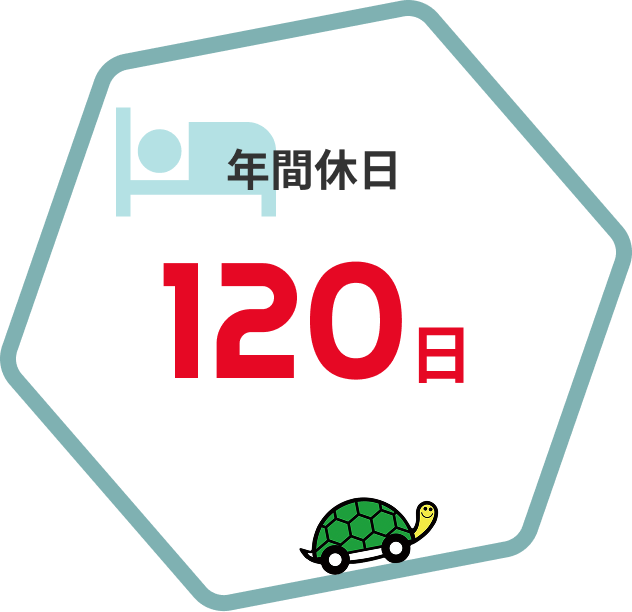 年間休日

120日