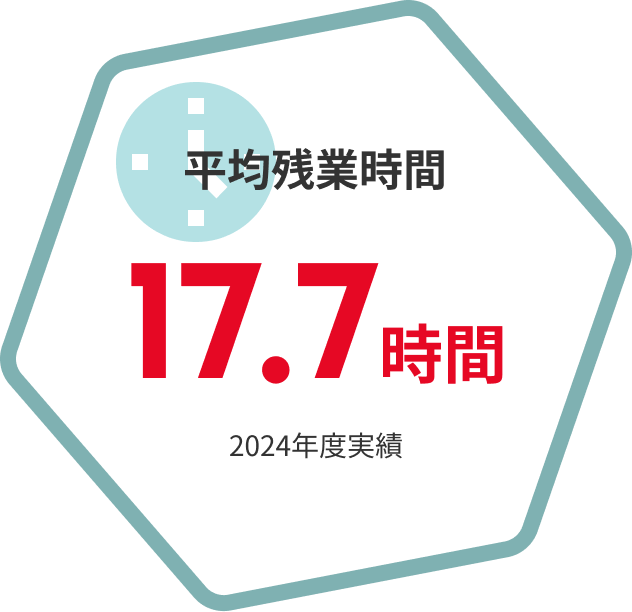 平均残業時間

17.7時間

2024年度実績