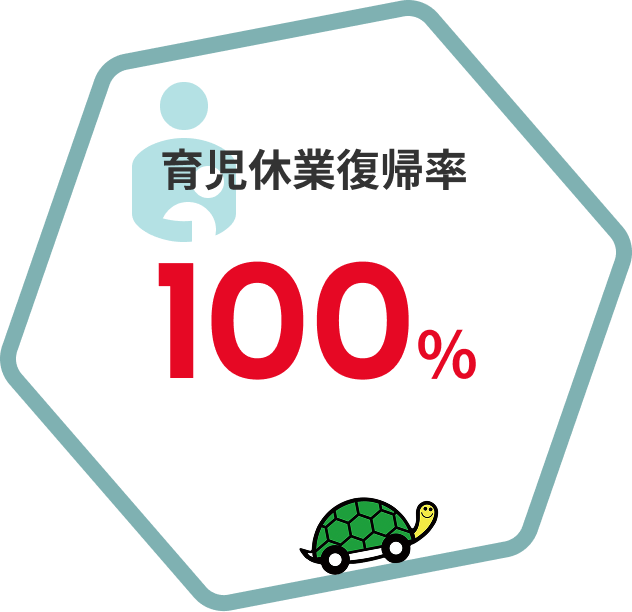 育児休業復帰率

100%