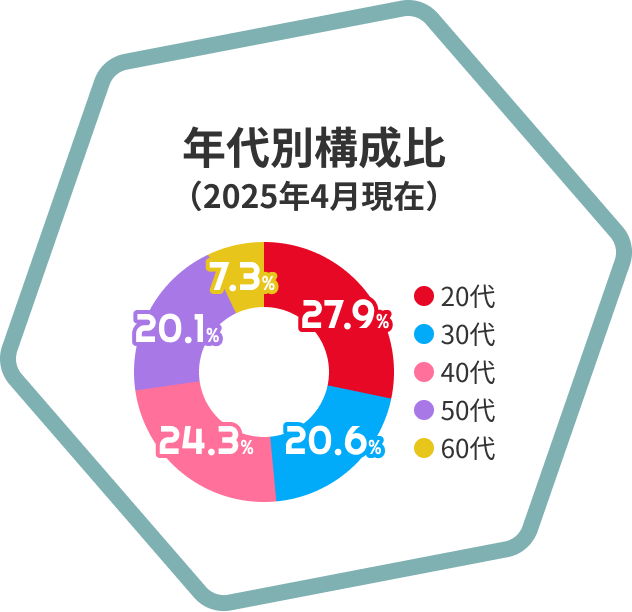 年代別構成比
（2025年4月現在）

7.3%
27.9%
20.1%
24.3%
20.6%

20代
30代
40代
50代
60代