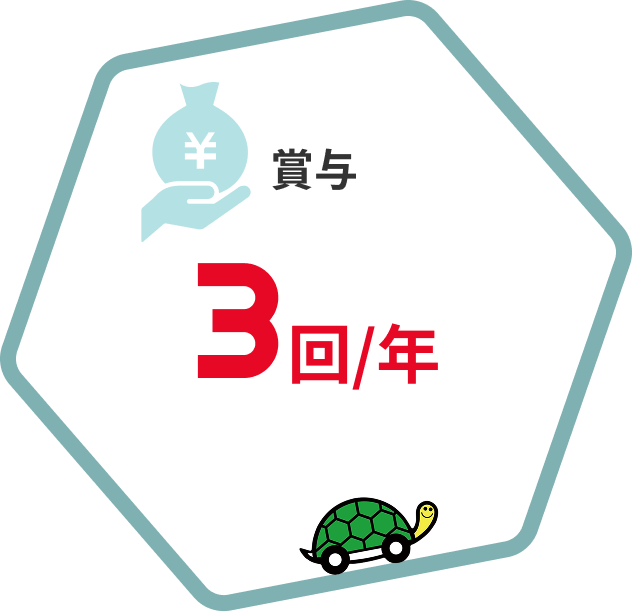 ¥

賞与

3回/年